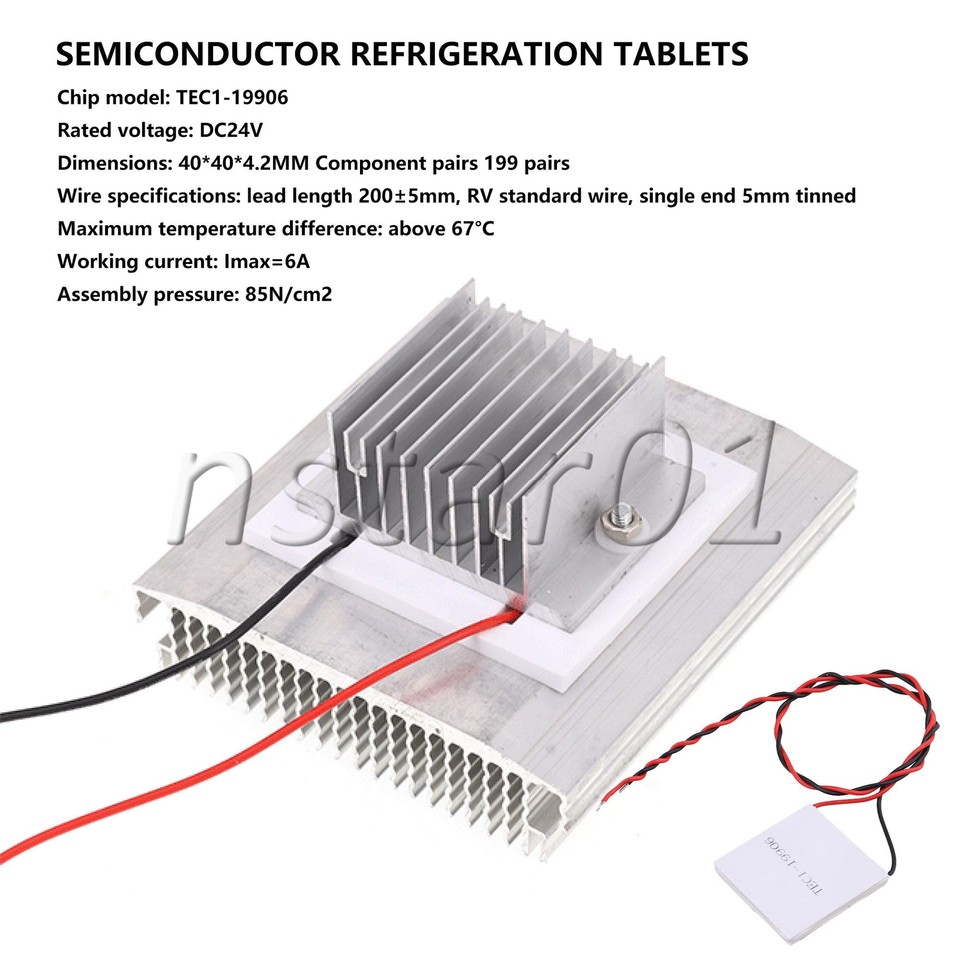 SEMICONDUCTOR REFRIGERATION TABLETS

Chip model: TEC1-19906

Rated voltage: DC24V

Dimensions: 40*40*4.2MM Component pairs 199 pairs

Wire specifications: lead length 200±5mm, RV standard wire, single end 5mm tinned

Maximum temperature difference: above 67°C

Working current: Imax=6A

Assembly pressure: 85N/cm2

nstar01

TEC1-19906